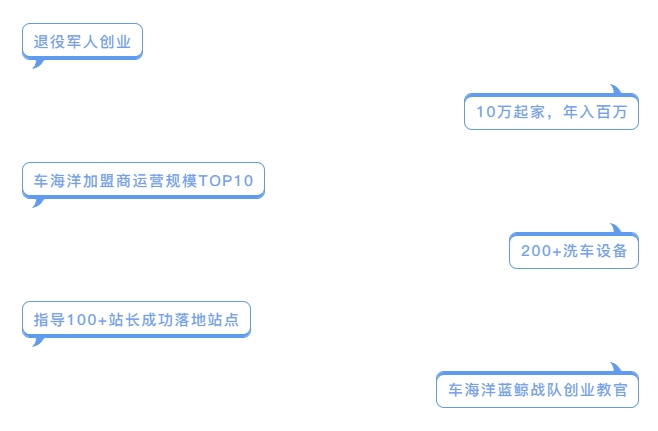 退役军人创业

10万起家，年入百万

车海洋加盟商运营规模TOP10

200+洗车设备

指导100+站长成功落地站点

车海洋蓝鲸战队创业教官